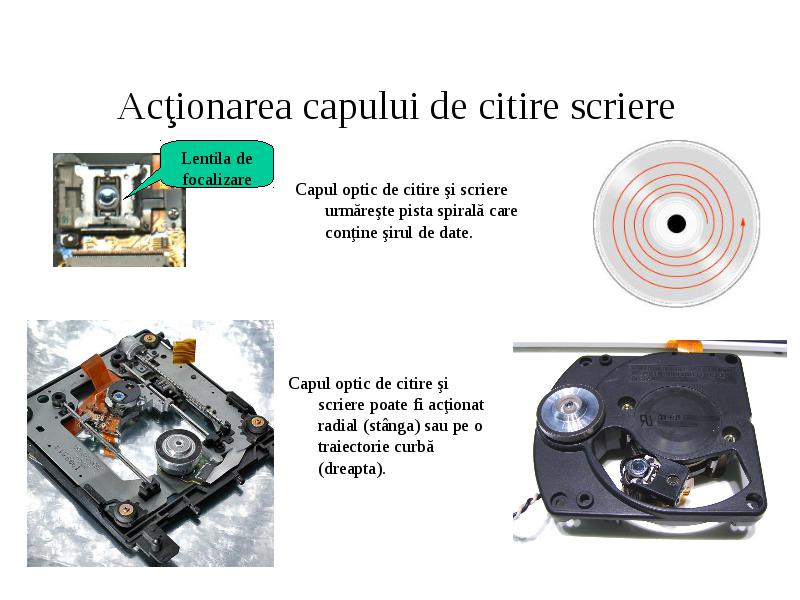 Acţionarea capului de citire scriere

Lentila de focalizare

Capul optic de citire şi scriere urmăreşte pista spirală care conţine şirul de date.

Capul optic de citire şi scriere poate fi acţionat radial (stânga) sau pe o traiectorie curbă (dreapta).