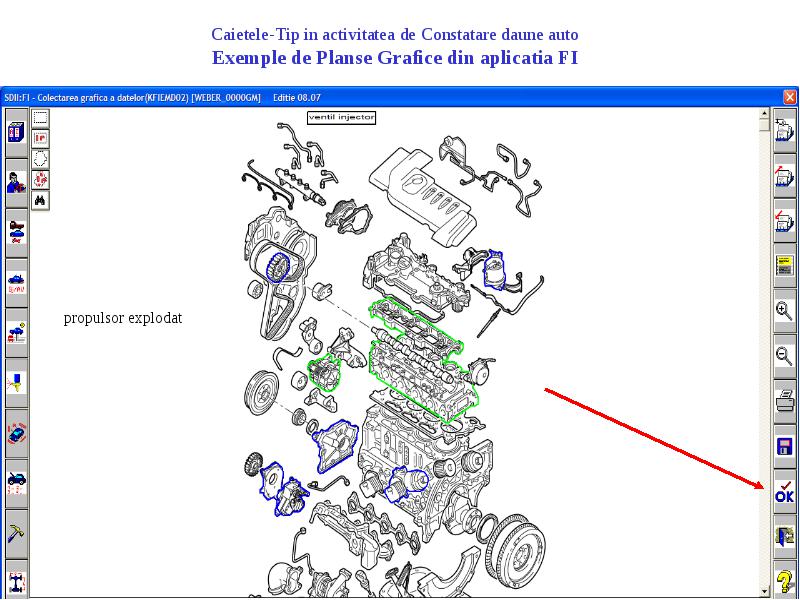 Caietele-Tip in activitatea de Constatare daune auto
Exemple de Planse Grafice din aplicatia FI

SDII:FI - Colectarea grafica a datelor(KFIEMD02) [WEBER_0000GM] Editie 08.07

ventil injector

propulsor explodat

OK