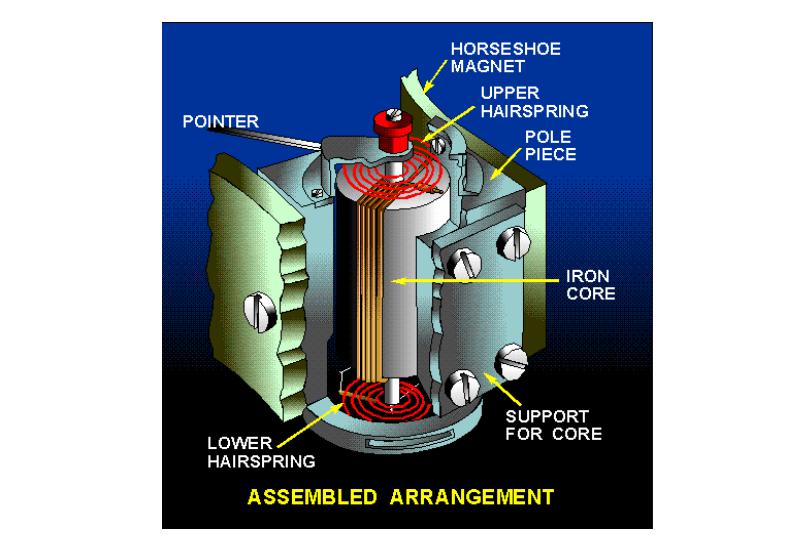 HORSESHOE MAGNET

UPPER HAIRSPRING

POINTER

POLE PIECE

IRON CORE

SUPPORT FOR CORE

LOWER HAIRSPRING

ASSEMBLED ARRANGEMENT