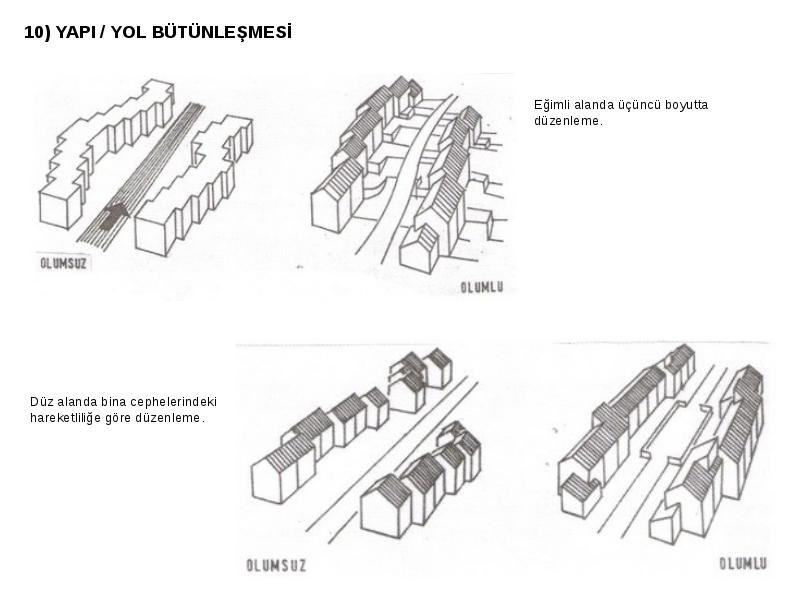 10) YAPI / YOL BÜTÜNLEŞMESİ

OLUMSUZ

OLUMLU

Eğimli alanda üçüncü boyutta düzenleme.

Düz alanda bina cephelerindeki hareketliliğe göre düzenleme.

OLUMSUZ

OLUMLU