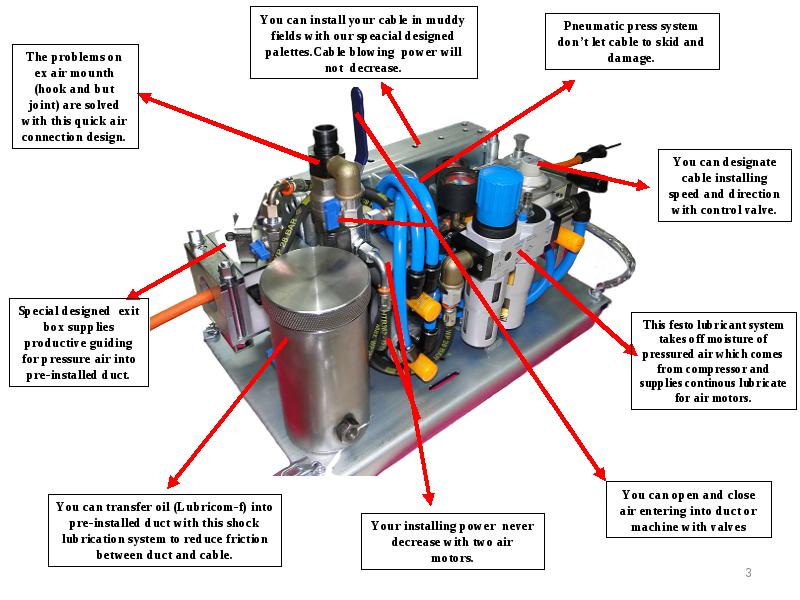 You can install your cable in muddy fields with our speacial designed palettes.Cable blowing power will not decrease.

Pneumatic press system don't let cable to skid and damage.

The problems on ex air mounth (hook and but joint) are solved with this quick air connection design.

You can designate cable installing speed and direction with control valve.

Special designed exit box supplies productive guiding for pressure air into pre-installed duct.

This festo lubricant system takes off moisture of pressured air which comes from compressor and supplies continous lubricate for air motors.

You can transfer oil (Lubricom-f) into pre-installed duct with this shock lubrication system to reduce friction between duct and cable.

Your installing power never decrease with two air motors.

You can open and close air entering into duct or machine with valves

3