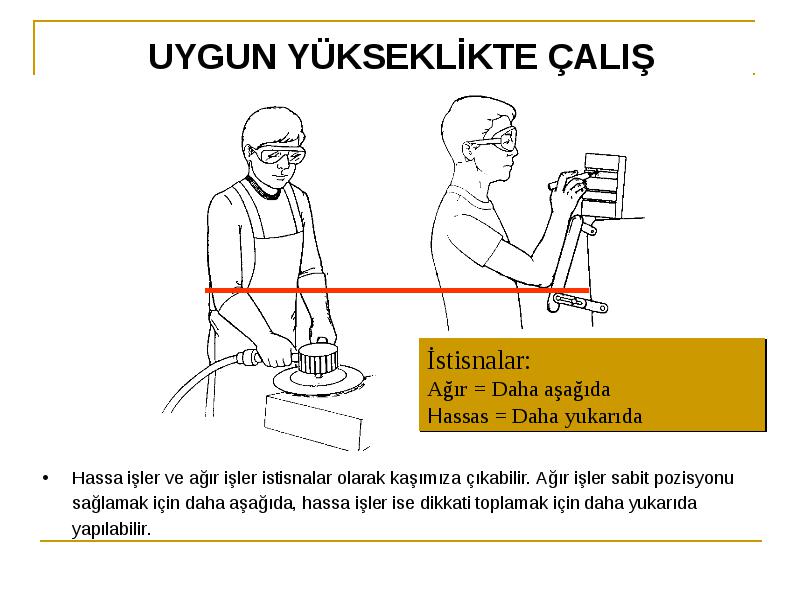 UYGUN YÜKSEKLİKTE ÇALIŞ

İstisnalar:
Ağır = Daha aşağıda
Hassas = Daha yukarıda

• Hassa işler ve ağır işler istisnalar olarak kaşımıza çıkabilir. Ağır işler sabit pozisyonu sağlamak için daha aşağıda, hassa işler ise dikkati toplamak için daha yukarıda yapılabilir.