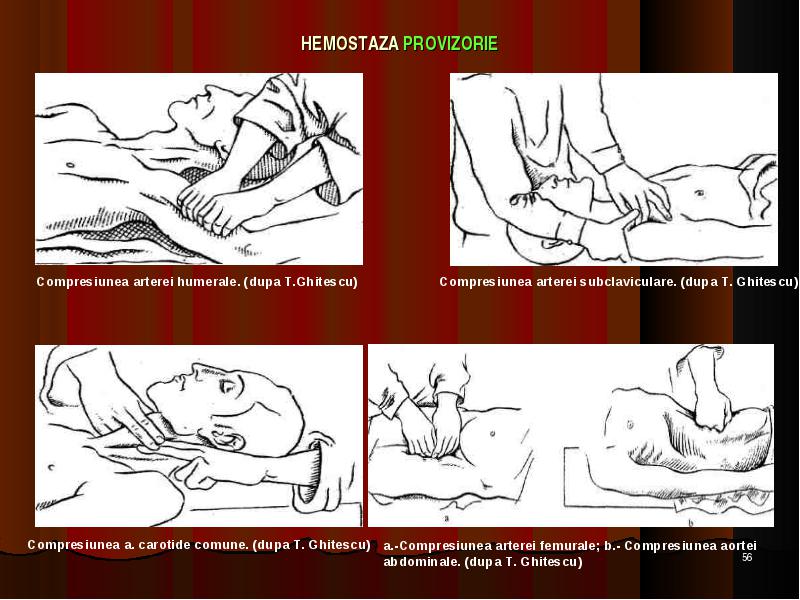 HEMOSTAZA PROVIZORIE

Compresiunea arterei humerale. (dupa T.Ghitescu)

Compresiunea arterei subclaviculare. (dupa T. Ghitescu)

Compresiunea a. carotide comune. (dupa T. Ghitescu)

a

b

a.-Compresiunea arterei femurale; b.- Compresiunea aortei abdominale. (dupa T. Ghitescu)

56